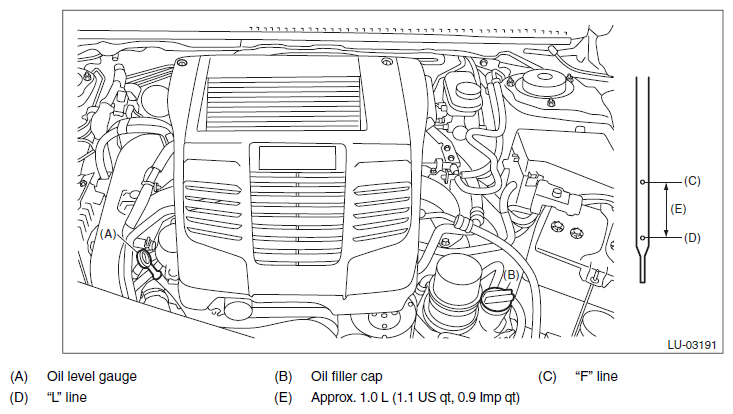 (A)

(B)

(C)

(E)

(D)

LU-03191

(A) Oil level gauge
(B) Oil filler cap
(C) “F” line
(D) “L” line
(E) Approx. 1.0 L (1.1 US qt, 0.9 Imp qt)