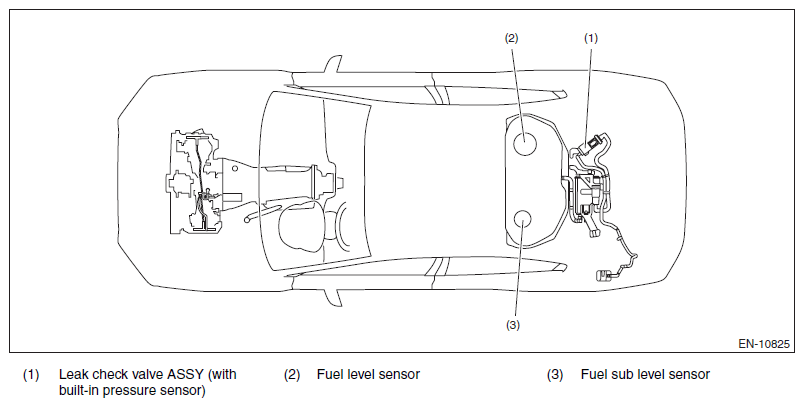 (2)

(1)

(3)

EN-10825

(1) Leak check valve ASSY (with built-in pressure sensor)

(2) Fuel level sensor

(3) Fuel sub level sensor