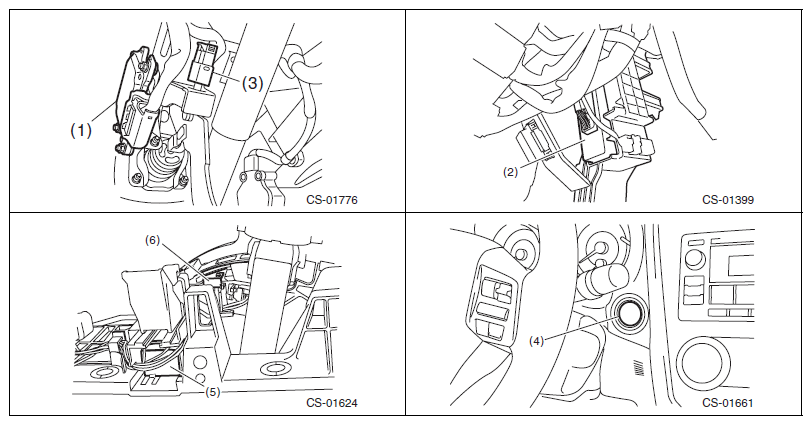 (1)
(3)
CS-01776

(2)
CS-01399

(6)
(5)
CS-01624

(4)
CS-01661