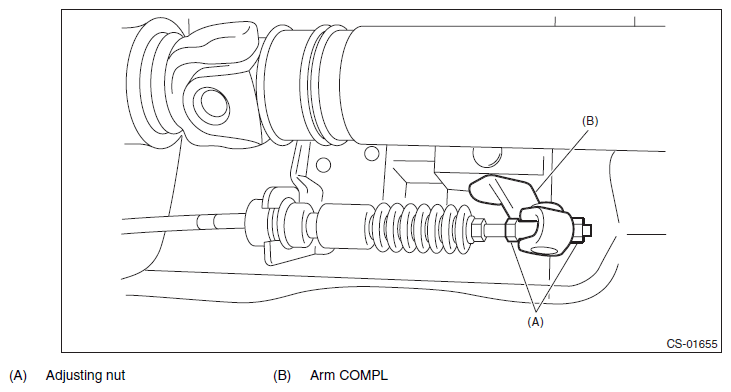 (B)

(A)

CS-01655

(A) Adjusting nut

(B) Arm COMPL