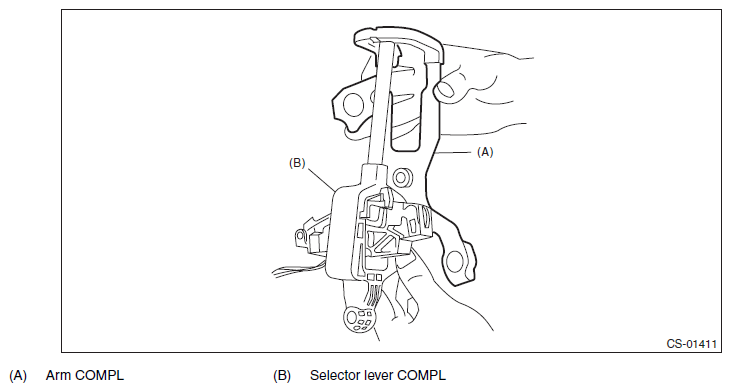 (B)

(A)

CS-01411

(A) Arm COMPL

(B) Selector lever COMPL