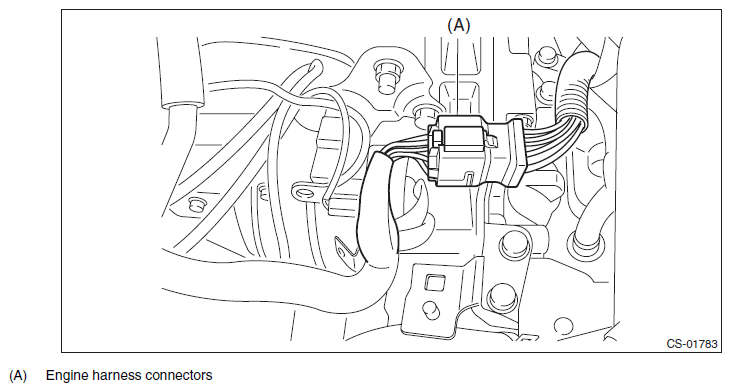 (A)

CS-01783

(A) Engine harness connectors