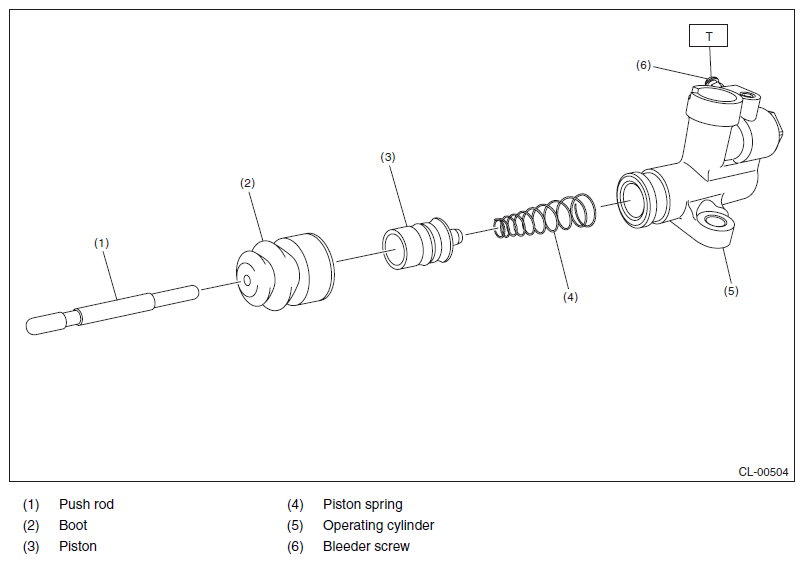 T

(6)

(3)

(2)

(1)

(4)

(5)

CL-00504

(1) Push rod
(2) Boot
(3) Piston

(4) Piston spring
(5) Operating cylinder
(6) Bleeder screw