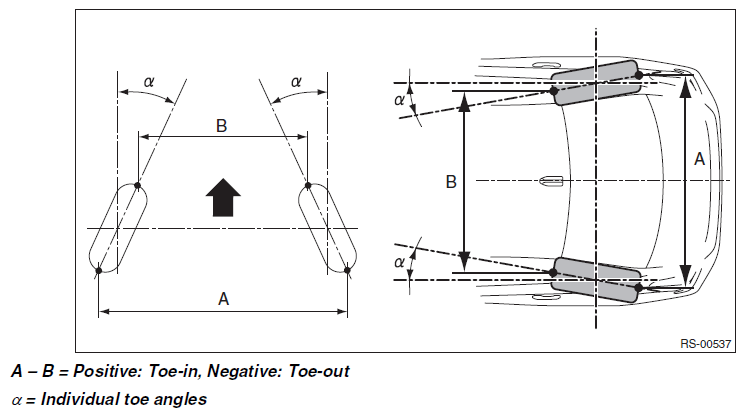 $\alpha$ $\alpha$
B
A

$\alpha$
B
A
$\alpha$

RS-00537

A – B = Positive: Toe-in, Negative: Toe-out

$\alpha$ = Individual toe angles