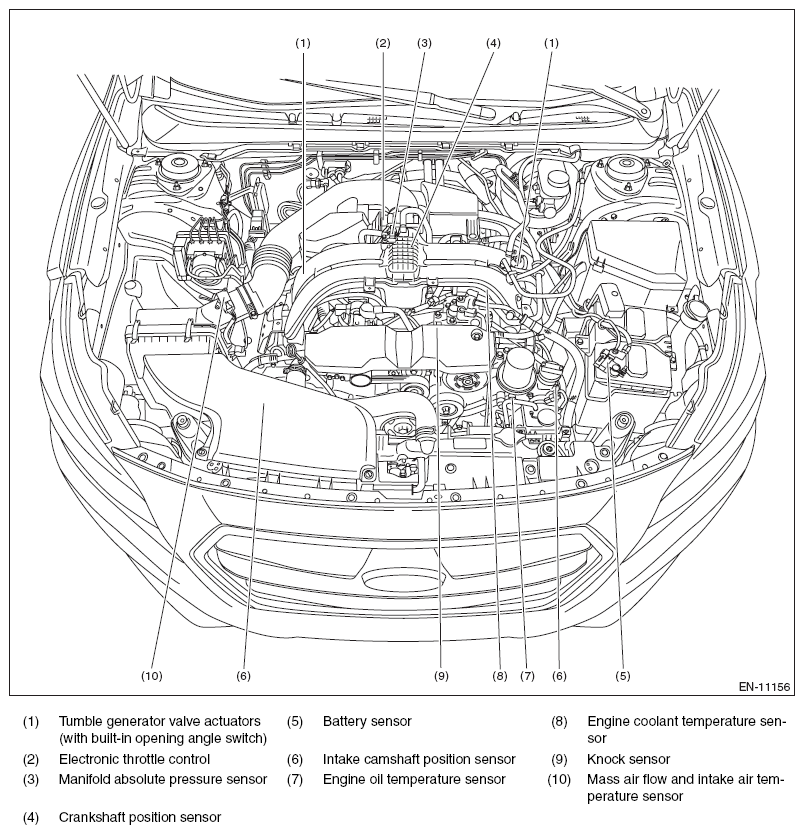 (1) (2) (3) (4) (1)

(10) (6) (9) (8) (7) (6) (5)

EN-11156

(1) Tumble generator valve actuators (with built-in opening angle switch)
(2) Electronic throttle control
(3) Manifold absolute pressure sensor
(4) Crankshaft position sensor
(5) Battery sensor
(6) Intake camshaft position sensor
(7) Engine oil temperature sensor
(8) Engine coolant temperature sensor
(9) Knock sensor
(10) Mass air flow and intake air temperature sensor