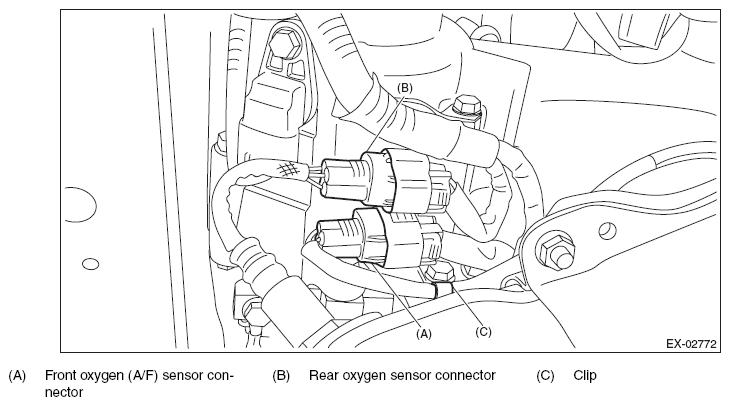 (B)

(A)

(C)

EX-02772

(A) Front oxygen (A/F) sensor connector

(B) Rear oxygen sensor connector

(C) Clip