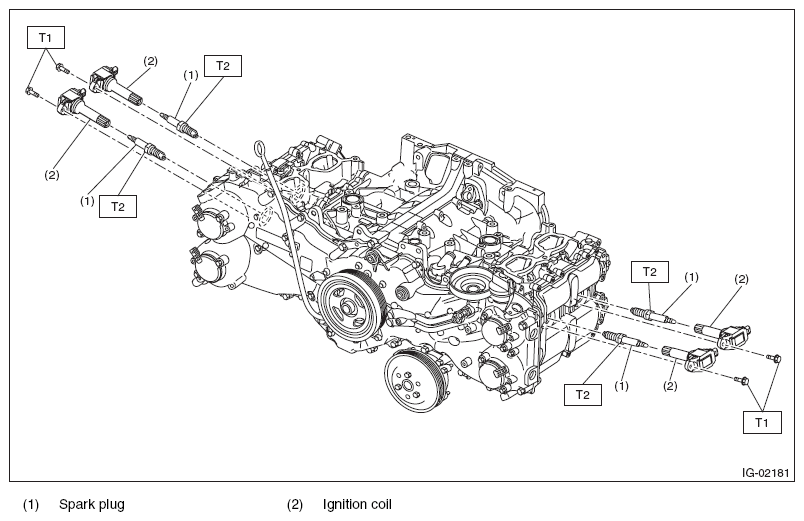 T1
(2)
(1)
T2
(2)
(1)
T2
T2
(1)
(2)
T2
(1)
(2)
T1
IG-02181

(1) Spark plug (2) Ignition coil