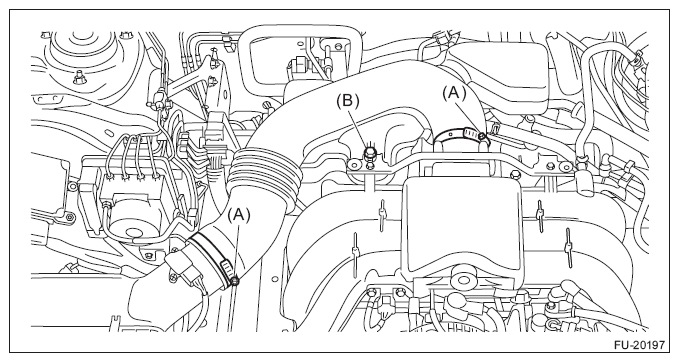 (B)
(A)
(A)
FU-20197