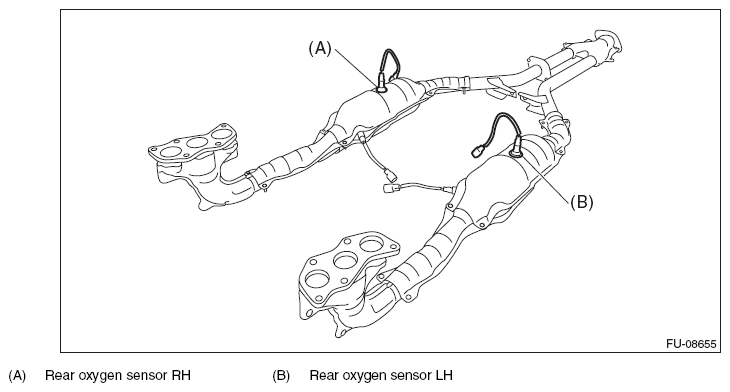 (A)

(B)

FU-08655

(A) Rear oxygen sensor RH

(B) Rear oxygen sensor LH