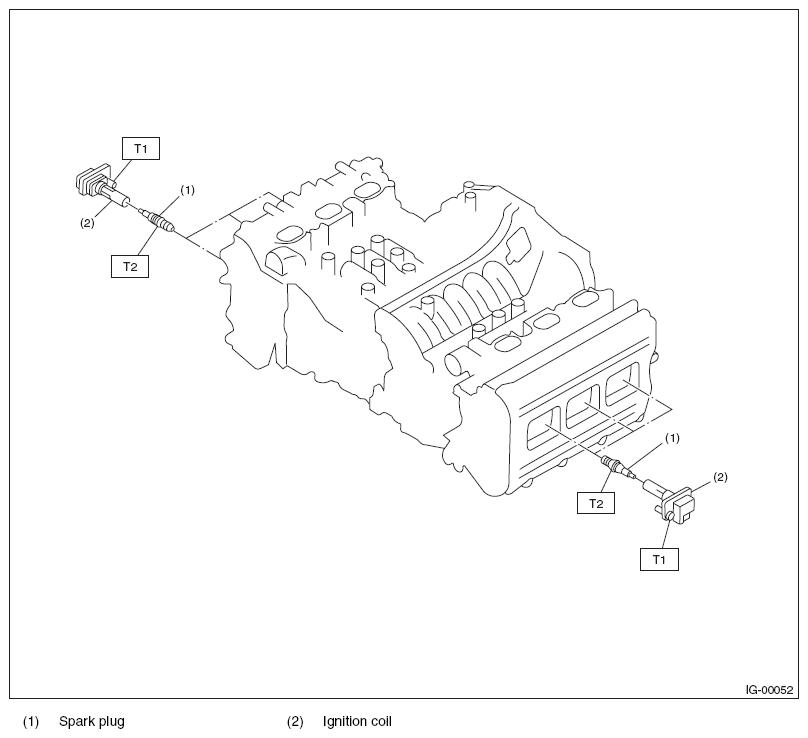 T1

(1)

(2)

T2

(1)

(2)

T2

T1

IG-00052

(1) Spark plug (2) Ignition coil