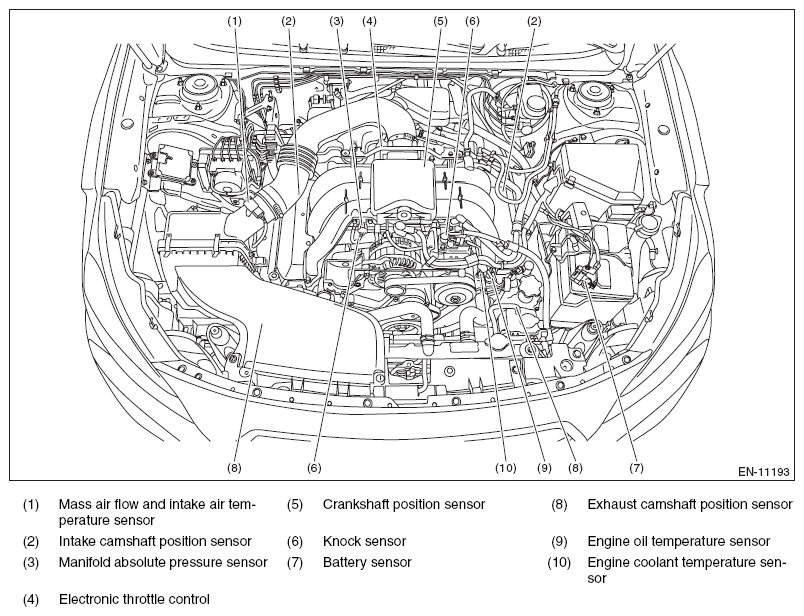 (1) (2) (3) (4) (5) (6) (2)

(8) (6) (10) (9) (8) (7)

EN-11193

(1) Mass air flow and intake air temperature sensor

(2) Intake camshaft position sensor

(3) Manifold absolute pressure sensor

(4) Electronic throttle control

(5) Crankshaft position sensor

(6) Knock sensor

(7) Battery sensor

(8) Exhaust camshaft position sensor

(9) Engine oil temperature sensor

(10) Engine coolant temperature sensor