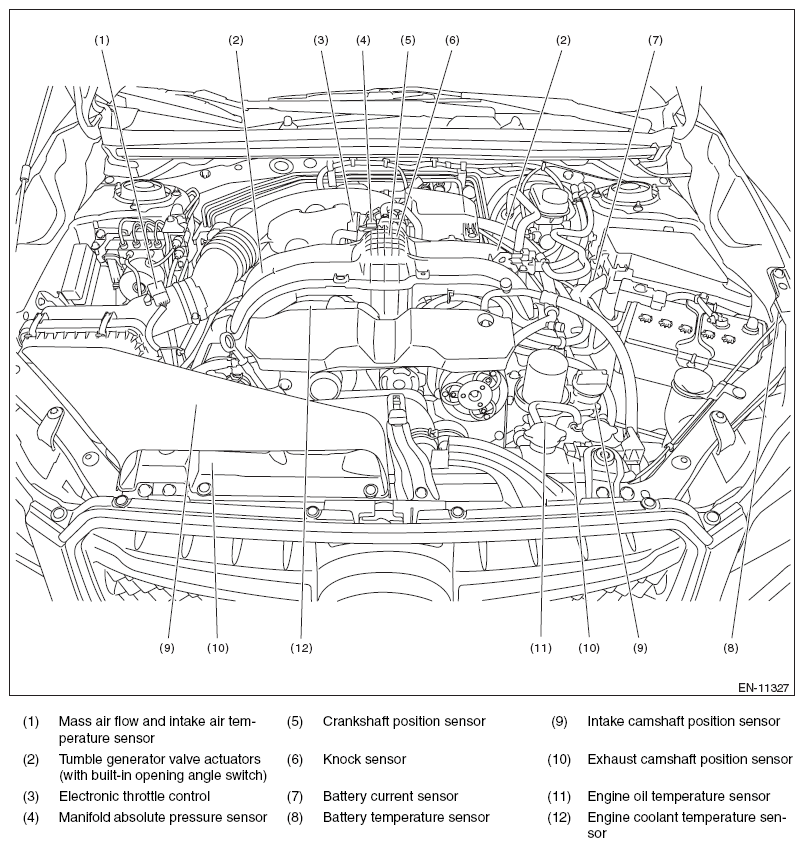 (1) (2) (3) (4) (5) (6) (2) (7)

(9) (10) (12) (11) (10) (9) (8)

EN-11327

(1) Mass air flow and intake air temperature sensor
(2) Tumble generator valve actuators (with built-in opening angle switch)
(3) Electronic throttle control
(4) Manifold absolute pressure sensor

(5) Crankshaft position sensor
(6) Knock sensor
(7) Battery current sensor
(8) Battery temperature sensor

(9) Intake camshaft position sensor
(10) Exhaust camshaft position sensor
(11) Engine oil temperature sensor
(12) Engine coolant temperature sensor