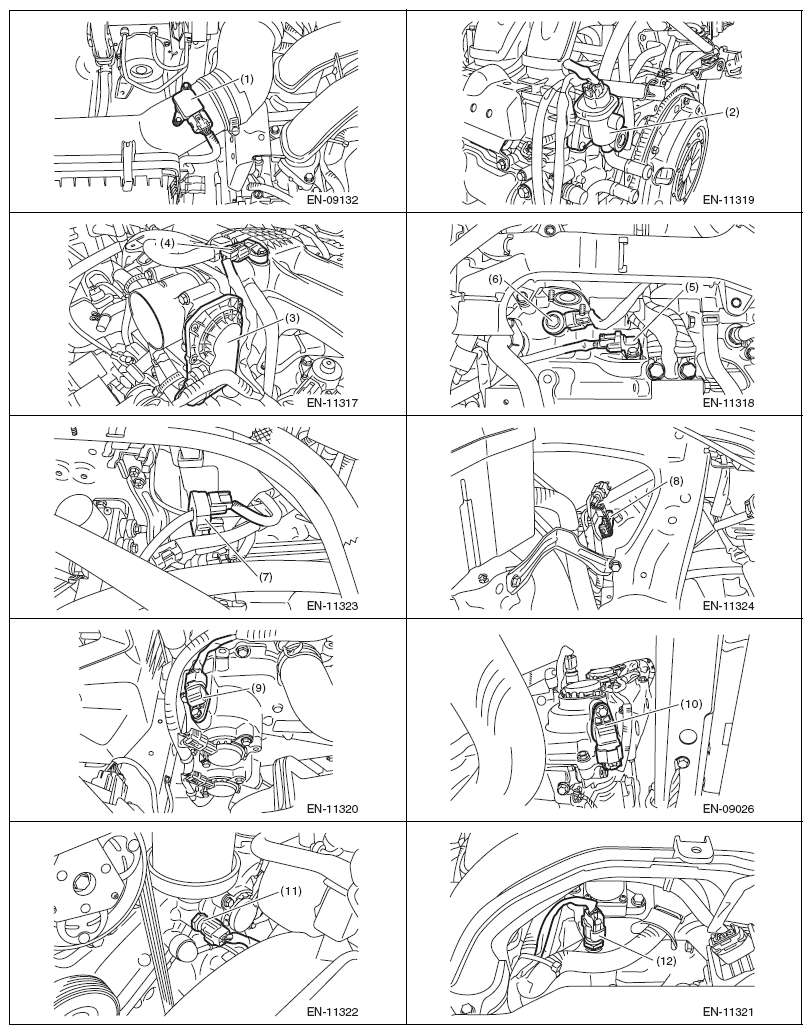 | | |
|---|---|
| (1) EN-09132 | (2) EN-11319 |
| (4) (3) EN-11317 | (6) (5) EN-11318 |
| (7) EN-11323 | (8) EN-11324 |
| (9) EN-11320 | (10) EN-09026 |
| (11) EN-11322 | (12) EN-11321 |