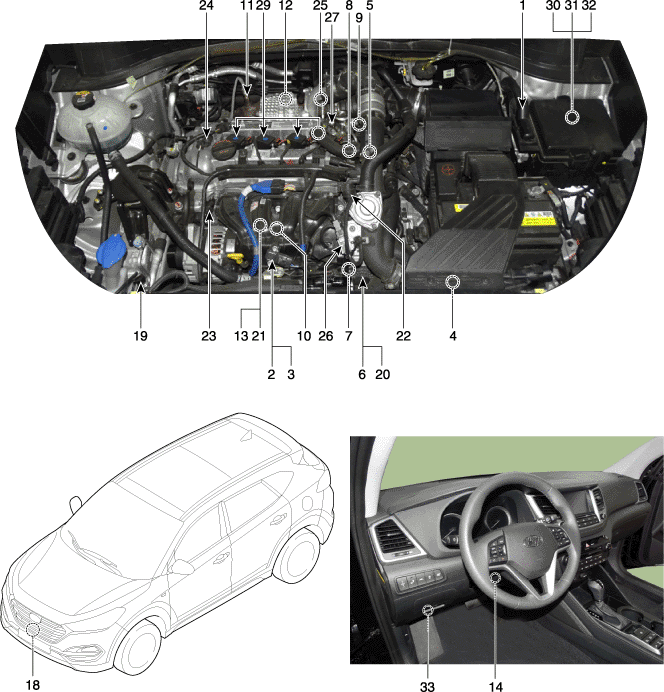 24 11 29 12 25 27 8 9 5 1 30 31 32

19 23 13 21 10 26 7 22 4

2 3 6 20

18 33 14