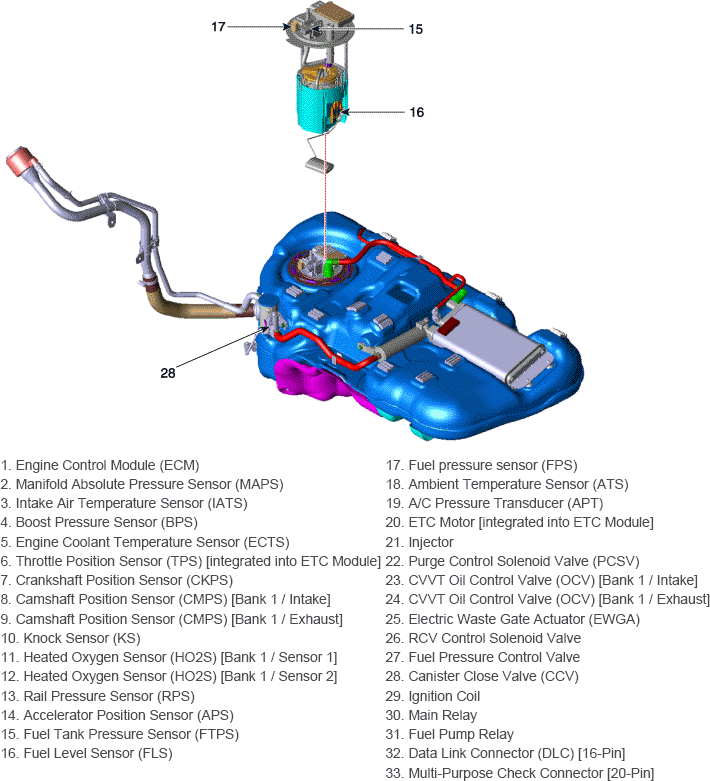 17
15
16
28

1. Engine Control Module (ECM)
2. Manifold Absolute Pressure Sensor (MAPS)
3. Intake Air Temperature Sensor (IATS)
4. Boost Pressure Sensor (BPS)
5. Engine Coolant Temperature Sensor (ECTS)
6. Throttle Position Sensor (TPS) [integrated into ETC Module]
7. Crankshaft Position Sensor (CKPS)
8. Camshaft Position Sensor (CMPS) [Bank 1 / Intake]
9. Camshaft Position Sensor (CMPS) [Bank 1 / Exhaust]
10. Knock Sensor (KS)
11. Heated Oxygen Sensor (HO2S) [Bank 1 / Sensor 1]
12. Heated Oxygen Sensor (HO2S) [Bank 1 / Sensor 2]
13. Rail Pressure Sensor (RPS)
14. Accelerator Position Sensor (APS)
15. Fuel Tank Pressure Sensor (FTPS)
16. Fuel Level Sensor (FLS)

17. Fuel pressure sensor (FPS)
18. Ambient Temperature Sensor (ATS)
19. A/C Pressure Transducer (APT)
20. ETC Motor [integrated into ETC Module]
21. Injector
22. Purge Control Solenoid Valve (PCSV)
23. CVVT Oil Control Valve (OCV) [Bank 1 / Intake]
24. CVVT Oil Control Valve (OCV) [Bank 1 / Exhaust]
25. Electric Waste Gate Actuator (EWGA)
26. RCV Control Solenoid Valve
27. Fuel Pressure Control Valve
28. Canister Close Valve (CCV)
29. Ignition Coil
30. Main Relay
31. Fuel Pump Relay
32. Data Link Connector (DLC) [16-Pin]
33. Multi-Purpose Check Connector [20-Pin]