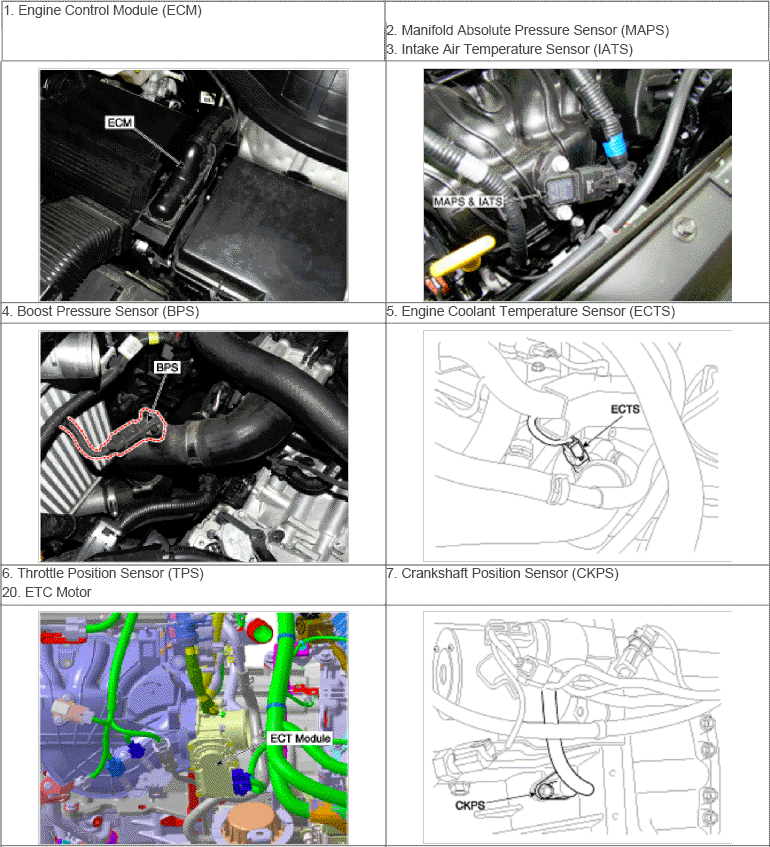 | 1. Engine Control Module (ECM) | 2. Manifold Absolute Pressure Sensor (MAPS) 3. Intake Air Temperature Sensor (IATS) |
|---|---|
| ECM | MAPS & IATS |
| 4. Boost Pressure Sensor (BPS) | 5. Engine Coolant Temperature Sensor (ECTS) |
| BPS | ECTS |
| 6. Throttle Position Sensor (TPS) 20. ETC Motor | 7. Crankshaft Position Sensor (CKPS) |
| ECT Module | CKPS |