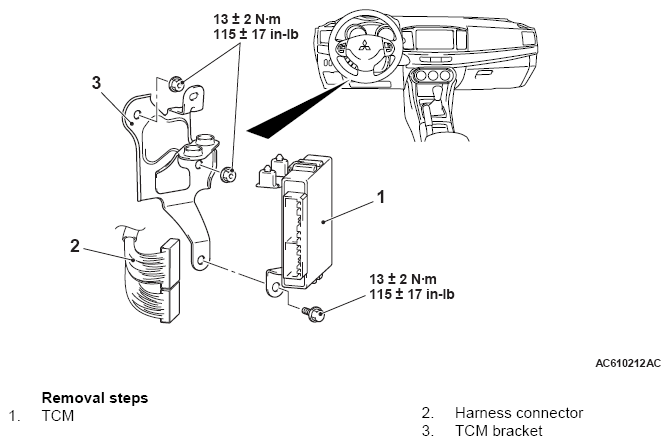 13 ± 2 N·m
115 ± 17 in-lb

3

1

2

13 ± 2 N·m
115 ± 17 in-lb

AC610212AC

Removal steps
1. TCM

2. Harness connector
3. TCM bracket