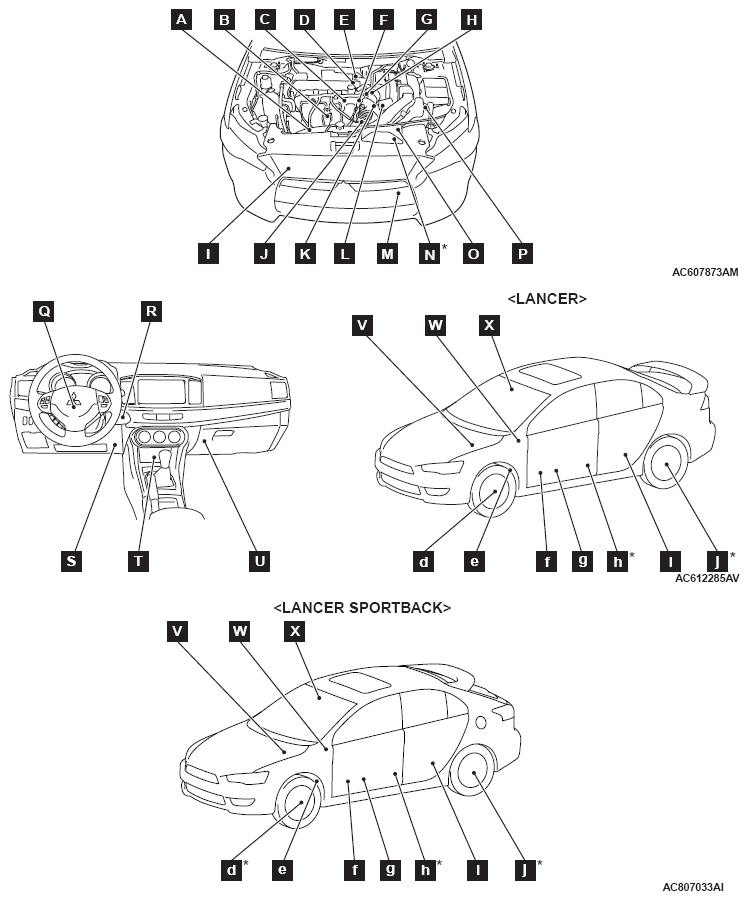 A B C D E F G H

I J K L M N* O P

AC607873AM

Q R

S T U

<LANCER>

V W X

d e f g h* I J*

AC612285AV

<LANCER SPORTBACK>

V W X

d* e f g h* I J*

AC807033AI