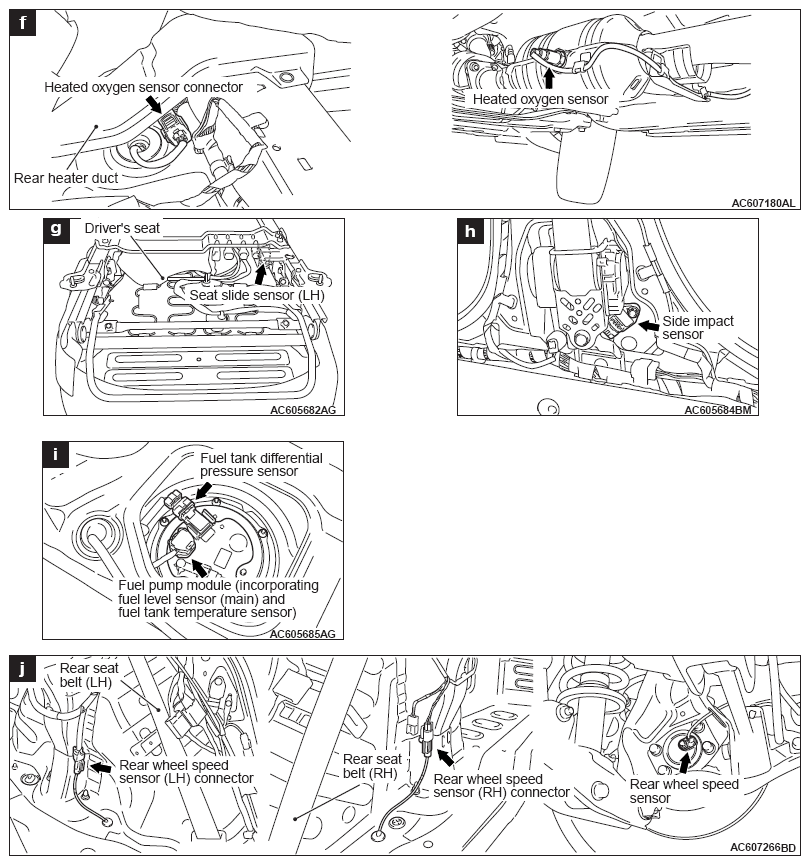 f

Heated oxygen sensor connector

Rear heater duct

Heated oxygen sensor

AC607180AL

g

Driver's seat

Seat slide sensor (LH)

AC605682AG

h

Side impact sensor

AC605684BM

i

Fuel tank differential pressure sensor

Fuel pump module (incorporating fuel level sensor (main) and fuel tank temperature sensor)

AC605685AG

j

Rear seat belt (LH)

Rear wheel speed sensor (LH) connector

Rear seat belt (RH)

Rear wheel speed sensor (RH) connector

Rear wheel speed sensor

AC607266BD