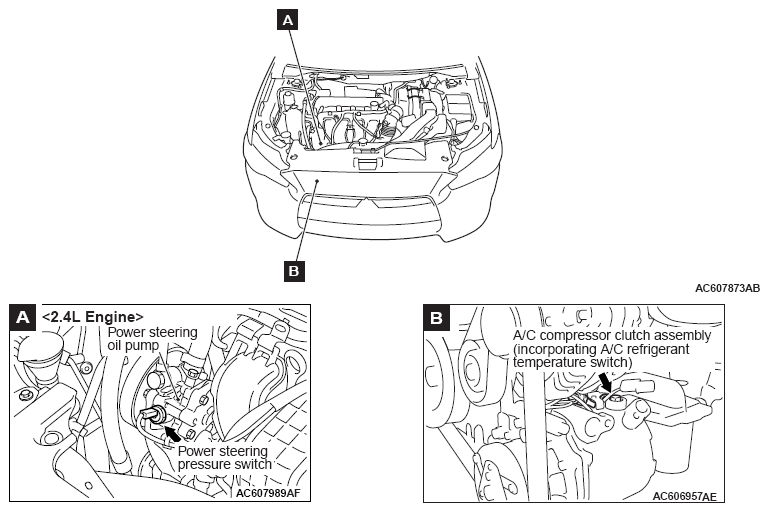 A

B

AC607873AB

A <2.4L Engine>

Power steering oil pump

Power steering pressure switch

AC607989AF

B

A/C compressor clutch assembly (incorporating A/C refrigerant temperature switch)

AC606957AE