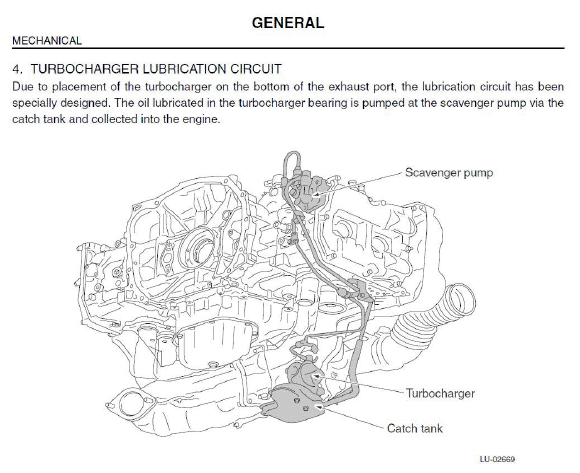 GENERAL

MECHANICAL

4. TURBOCHARGER LUBRICATION CIRCUIT

Due to placement of the turbocharger on the bottom of the exhaust port, the lubrication circuit has been specially designed. The oil lubricated in the turbocharger bearing is pumped at the scavenger pump via the catch tank and collected into the engine.

Scavenger pump

Turbocharger

Catch tank

LU-02669