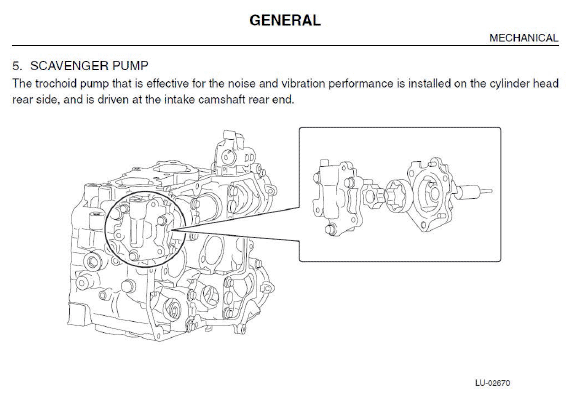 GENERAL

MECHANICAL

5. SCAVENGER PUMP

The trochoid pump that is effective for the noise and vibration performance is installed on the cylinder head rear side, and is driven at the intake camshaft rear end.

LU-02670