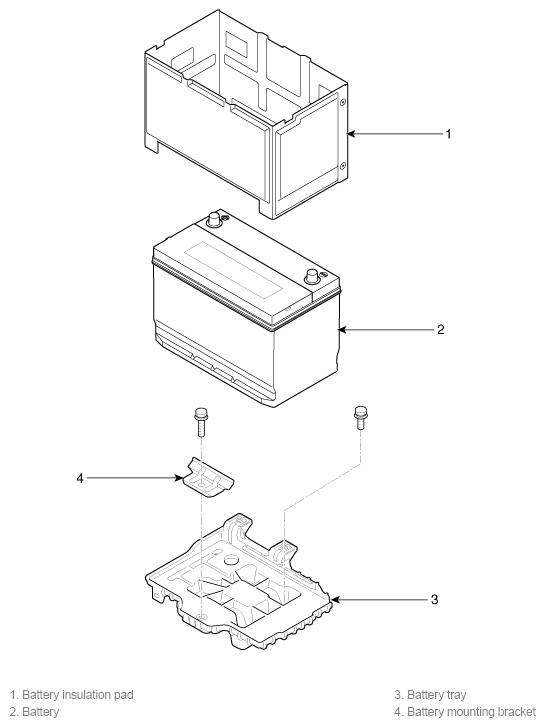 1

2

4

3

1. Battery insulation pad
2. Battery

3. Battery tray
4. Battery mounting bracket