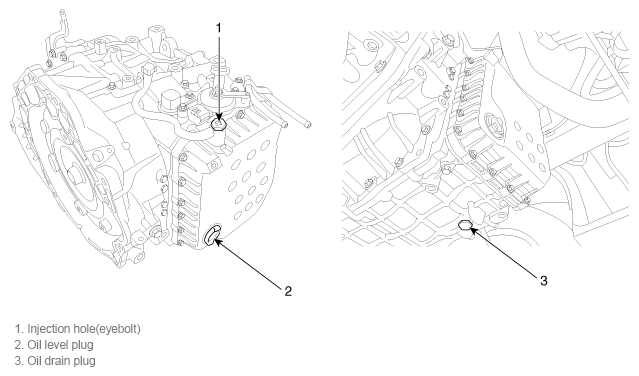 1

2

3

1. Injection hole(eyebolt)
2. Oil level plug
3. Oil drain plug