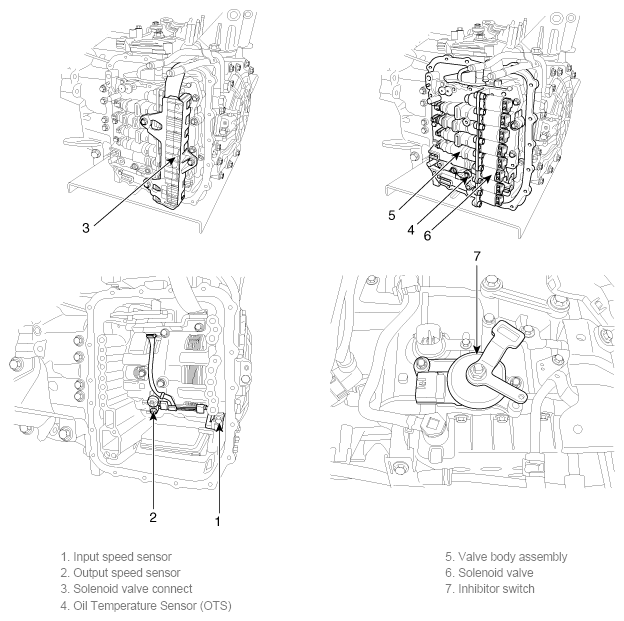 3

5
4
6

7

2
1

1. Input speed sensor
2. Output speed sensor
3. Solenoid valve connect
4. Oil Temperature Sensor (OTS)

5. Valve body assembly
6. Solenoid valve
7. Inhibitor switch