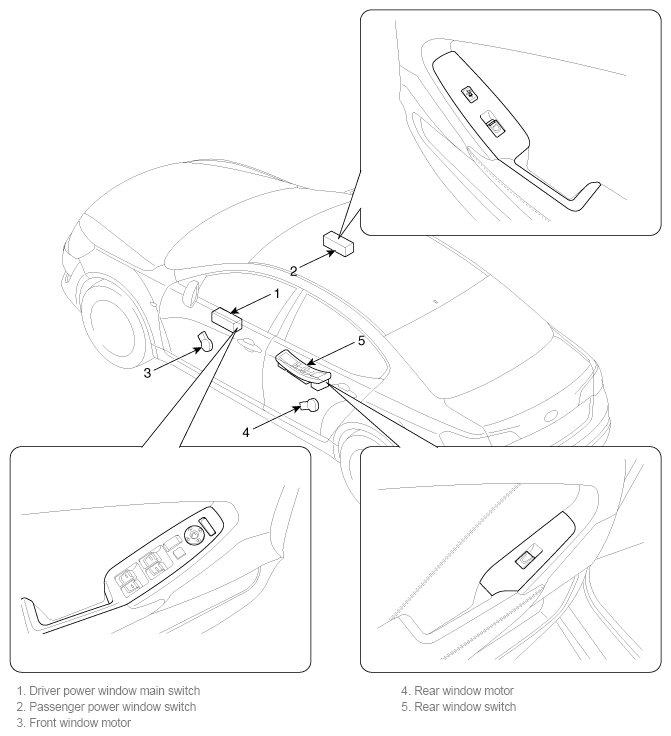 2

1

5

3

4

1. Driver power window main switch
2. Passenger power window switch
3. Front window motor

4. Rear window motor
5. Rear window switch