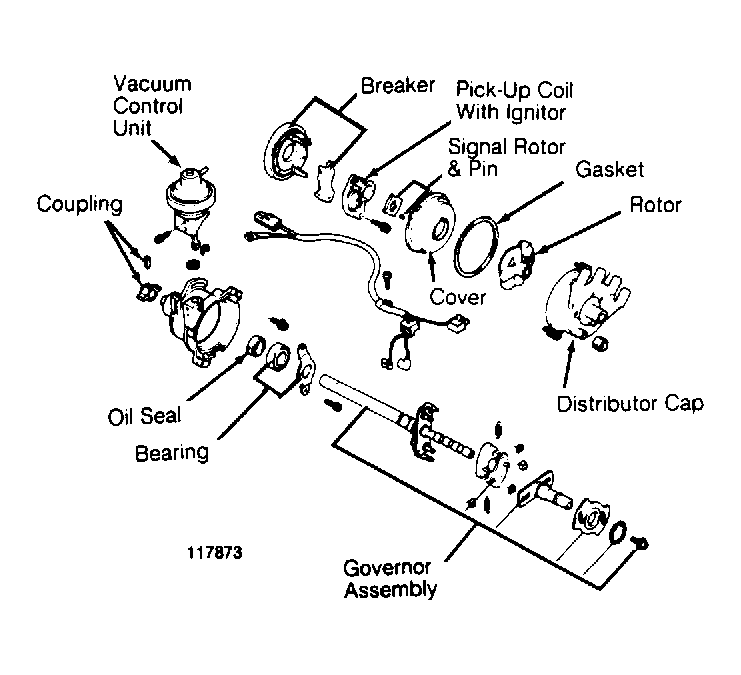 Vacuum Control Unit

Breaker

Pick-Up Coil With Ignitor

Signal Rotor & Pin

Gasket

Rotor

Coupling

Cover

Distributor Cap

Oil Seal

Bearing

117873

Governor Assembly