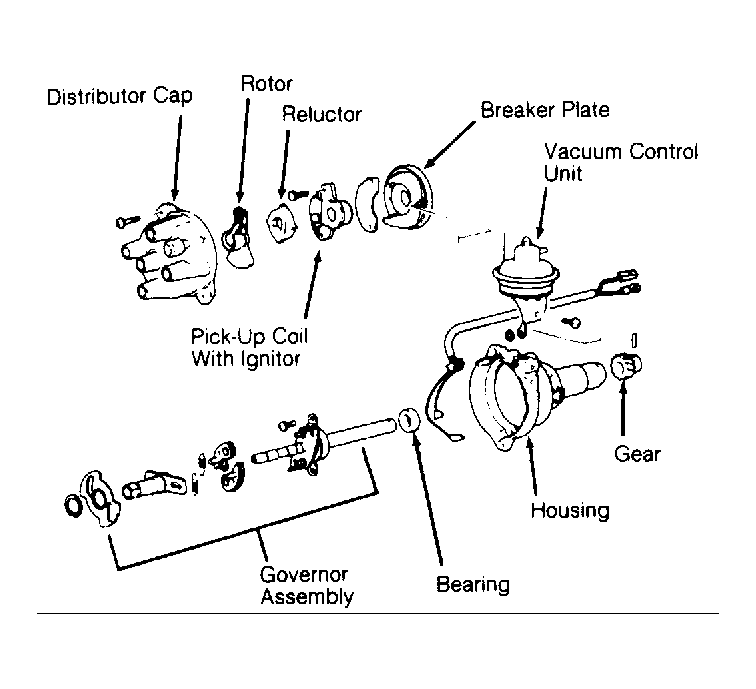 Distributor Cap

Rotor

Reluctor

Breaker Plate

Vacuum Control Unit

Pick-Up Coil With Ignitor

Gear

Housing

Governor Assembly

Bearing