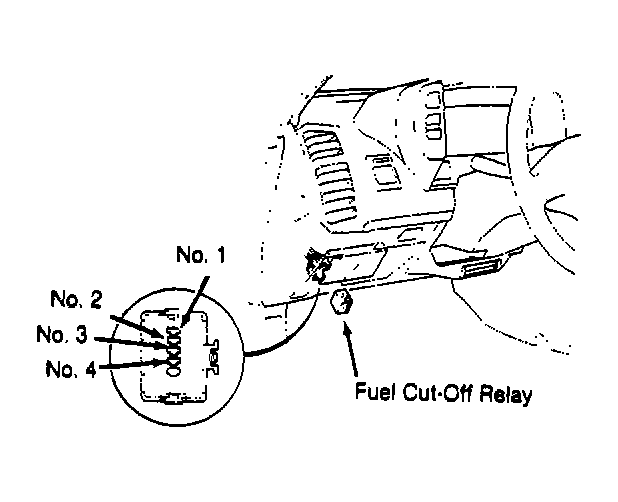 No. 1
No. 2
No. 3
No. 4
Fuel Cut-Off Relay