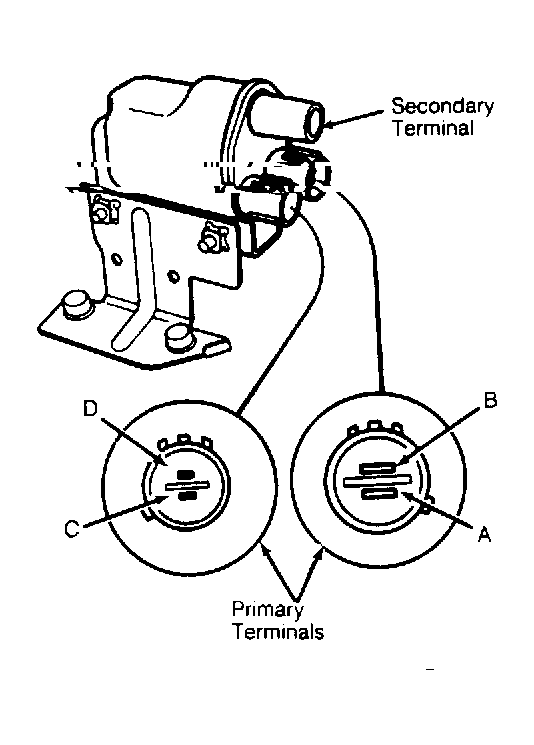 Secondary Terminal

D

B

C

A

Primary Terminals