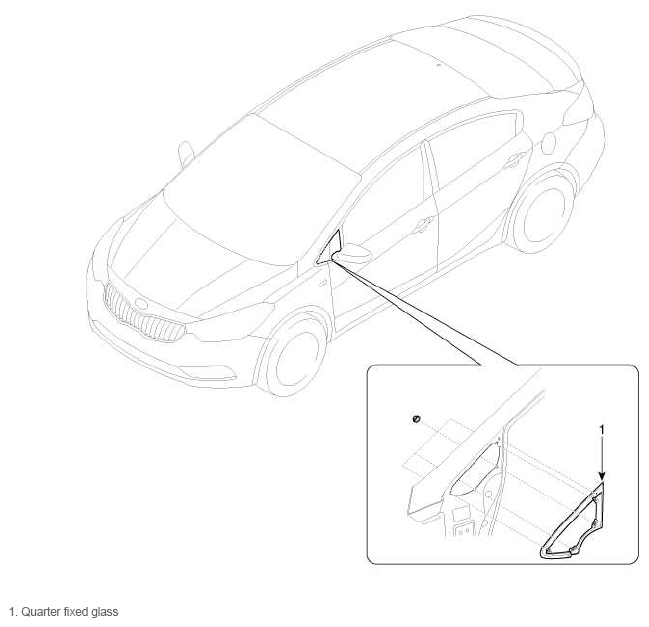 1

1. Quarter fixed glass