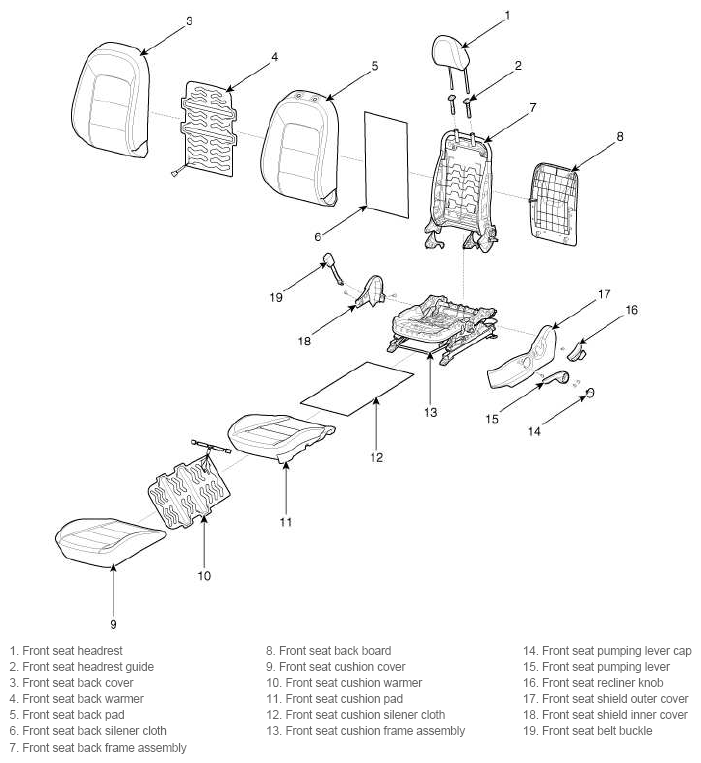 3
4
5
1
2
7
8
6
19
18
17
16
13
15
14
12
11
10
9

1. Front seat headrest
2. Front seat headrest guide
3. Front seat back cover
4. Front seat back warmer
5. Front seat back pad
6. Front seat back silener cloth
7. Front seat back frame assembly

8. Front seat back board
9. Front seat cushion cover
10. Front seat cushion warmer
11. Front seat cushion pad
12. Front seat cushion silener cloth
13. Front seat cushion frame assembly

14. Front seat pumping lever cap
15. Front seat pumping lever
16. Front seat recliner knob
17. Front seat shield outer cover
18. Front seat shield inner cover
19. Front seat belt buckle