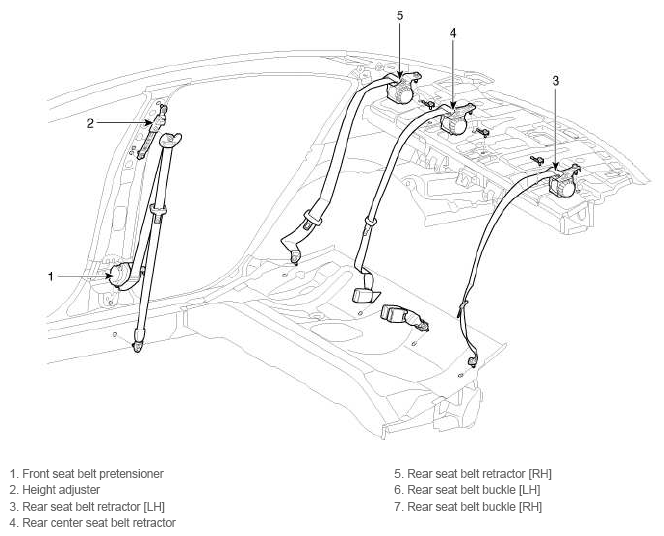 5
4
3
2
1

1. Front seat belt pretensioner
2. Height adjuster
3. Rear seat belt retractor [LH]
4. Rear center seat belt retractor

5. Rear seat belt retractor [RH]
6. Rear seat belt buckle [LH]
7. Rear seat belt buckle [RH]