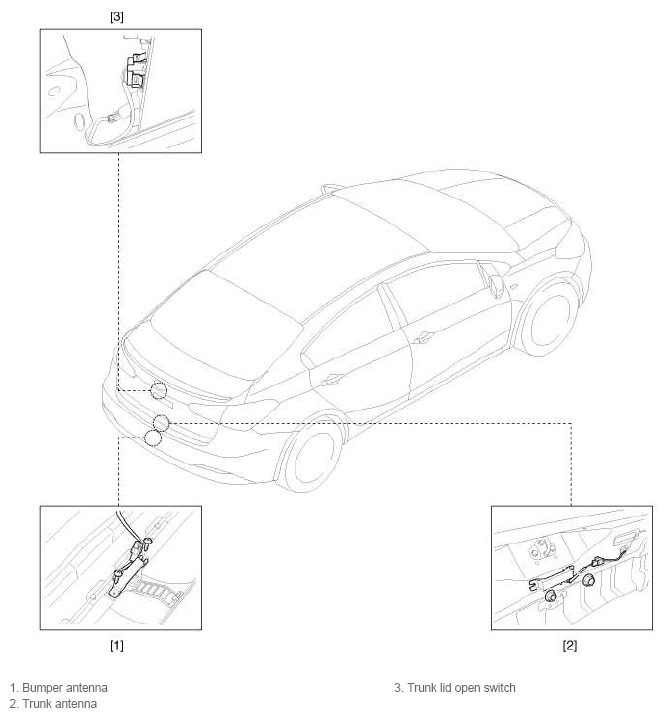 [3]

[1]

[2]

1. Bumper antenna
2. Trunk antenna

3. Trunk lid open switch