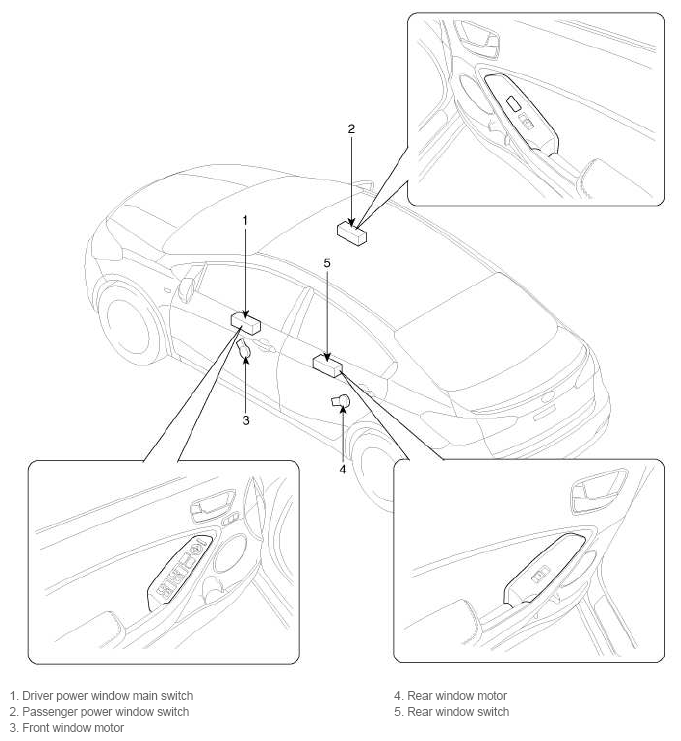 2

1

5

3

4

1. Driver power window main switch
2. Passenger power window switch
3. Front window motor

4. Rear window motor
5. Rear window switch