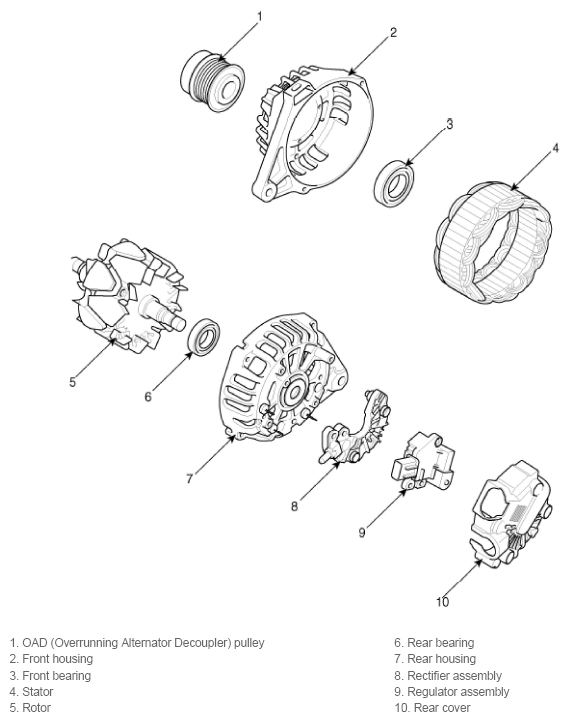 1

2

3

4

5

6

7

8

9

10

1. OAD (Overrunning Alternator Decoupler) pulley
2. Front housing
3. Front bearing
4. Stator
5. Rotor

6. Rear bearing
7. Rear housing
8. Rectifier assembly
9. Regulator assembly
10. Rear cover