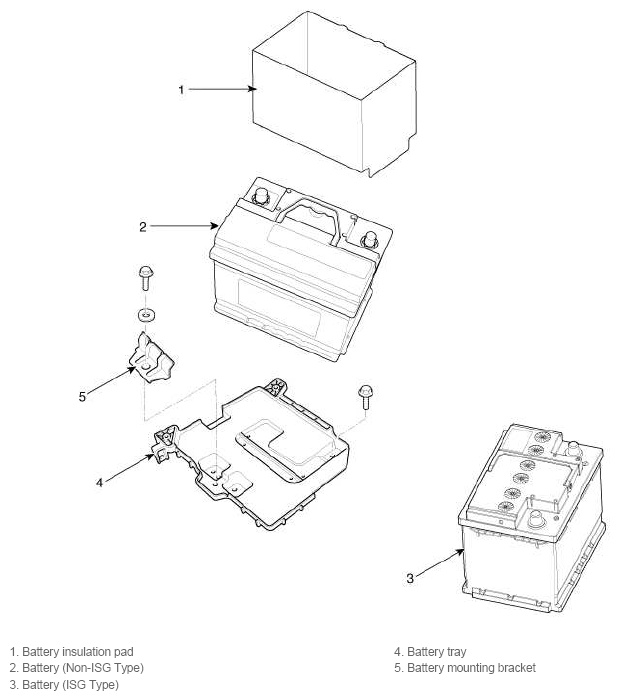 1
2
5
4
3

1. Battery insulation pad
2. Battery (Non-ISG Type)
3. Battery (ISG Type)

4. Battery tray
5. Battery mounting bracket