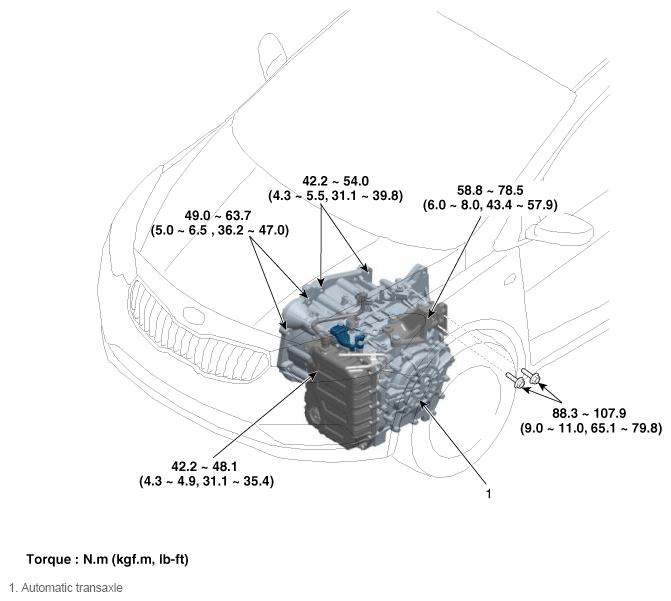 42.2 ~ 54.0
(4.3 ~ 5.5, 31.1 ~ 39.8)

58.8 ~ 78.5
(6.0 ~ 8.0, 43.4 ~ 57.9)

49.0 ~ 63.7
(5.0 ~ 6.5 , 36.2 ~ 47.0)

88.3 ~ 107.9
(9.0 ~ 11.0, 65.1 ~ 79.8)

42.2 ~ 48.1
(4.3 ~ 4.9, 31.1 ~ 35.4)

1

Torque : N.m (kgf.m, lb-ft)

1. Automatic transaxle