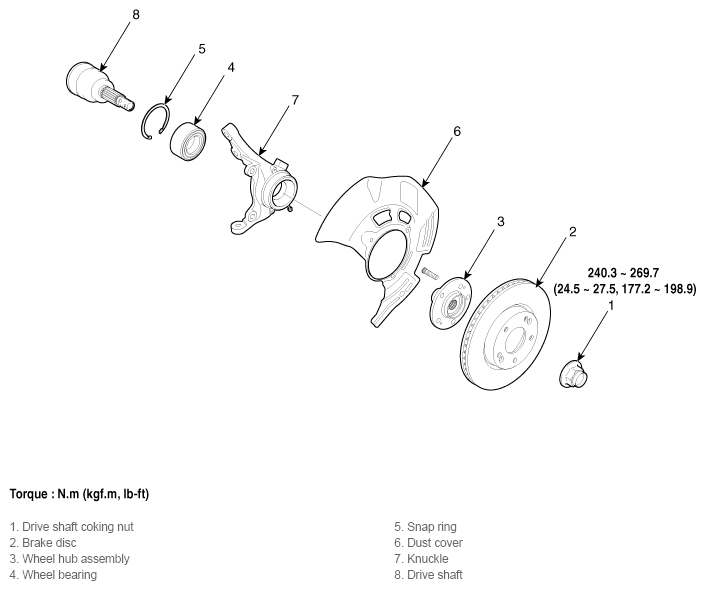 8

5

4

7

6

3

2

240.3 ~ 269.7
(24.5 ~ 27.5, 177.2 ~ 198.9)

1

Torque : N.m (kgf.m, lb-ft)

1. Drive shaft coking nut
2. Brake disc
3. Wheel hub assembly
4. Wheel bearing

5. Snap ring
6. Dust cover
7. Knuckle
8. Drive shaft