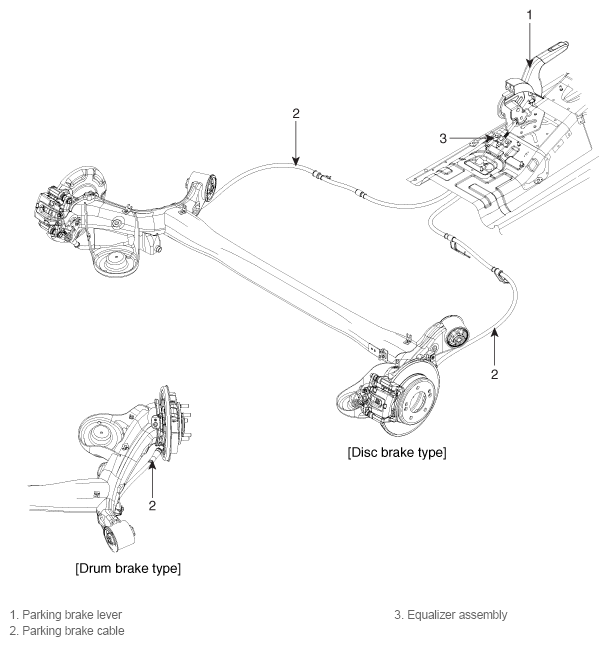 1

2

3

2

[Disc brake type]

2

[Drum brake type]

1. Parking brake lever
2. Parking brake cable

3. Equalizer assembly