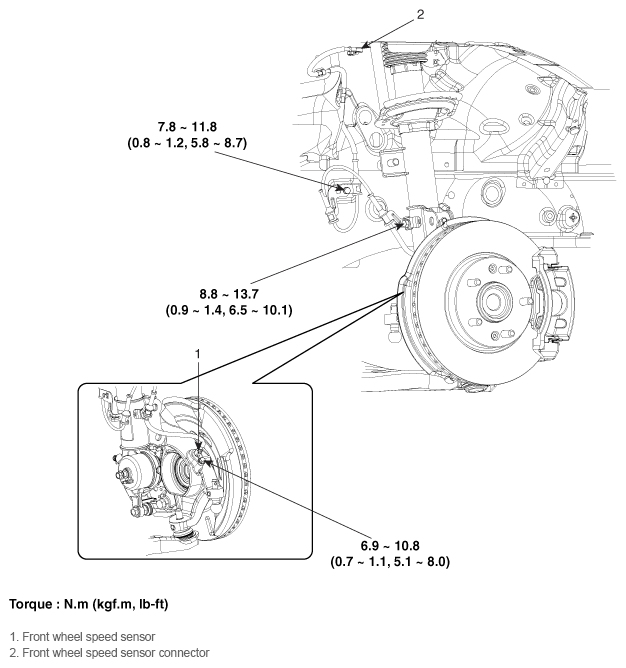 2

7.8 ~ 11.8
(0.8 ~ 1.2, 5.8 ~ 8.7)

8.8 ~ 13.7
(0.9 ~ 1.4, 6.5 ~ 10.1)

1

6.9 ~ 10.8
(0.7 ~ 1.1, 5.1 ~ 8.0)

Torque : N.m (kgf.m, lb-ft)

1. Front wheel speed sensor
2. Front wheel speed sensor connector