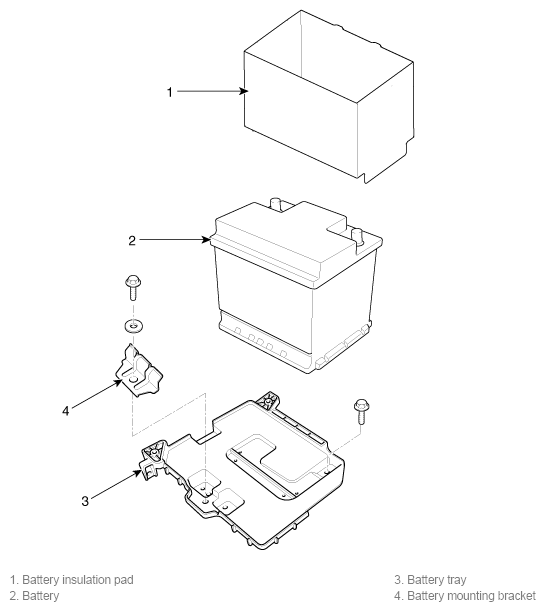 1

2

4

3

1. Battery insulation pad
2. Battery

3. Battery tray
4. Battery mounting bracket