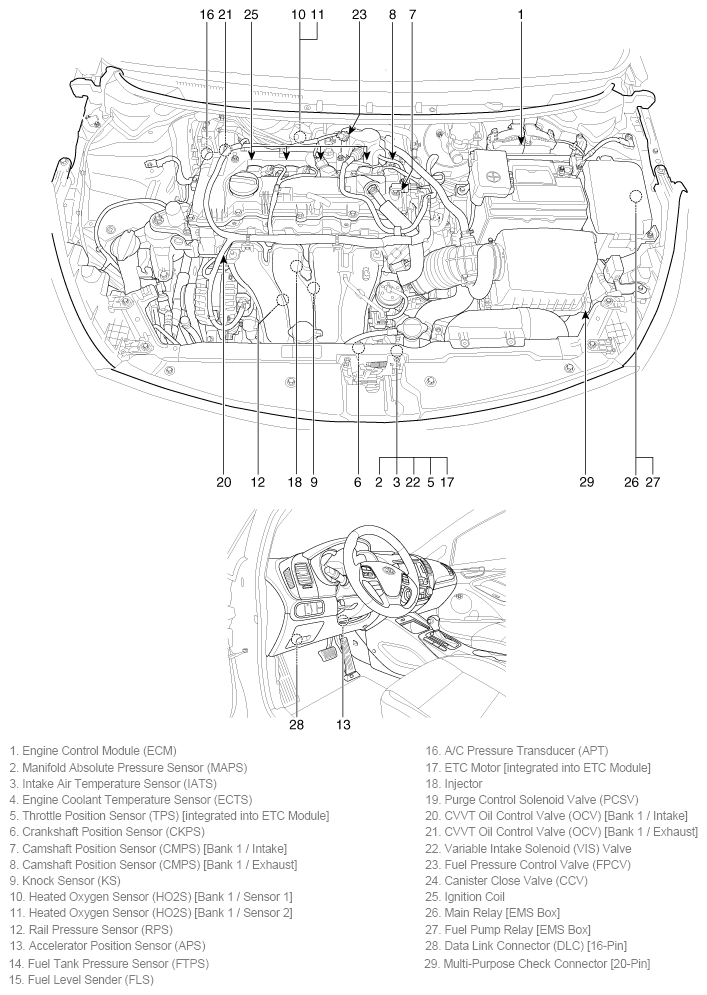 16 21 25 10 11 23 8 7 1

20 12 18 9 6 2 3 22 5 17 29 26 27

28 13

1. Engine Control Module (ECM)
2. Manifold Absolute Pressure Sensor (MAPS)
3. Intake Air Temperature Sensor (IATS)
4. Engine Coolant Temperature Sensor (ECTS)
5. Throttle Position Sensor (TPS) [integrated into ETC Module]
6. Crankshaft Position Sensor (CKPS)
7. Camshaft Position Sensor (CMPS) [Bank 1 / Intake]
8. Camshaft Position Sensor (CMPS) [Bank 1 / Exhaust]
9. Knock Sensor (KS)
10. Heated Oxygen Sensor (HO2S) [Bank 1 / Sensor 1]
11. Heated Oxygen Sensor (HO2S) [Bank 1 / Sensor 2]
12. Rail Pressure Sensor (RPS)
13. Accelerator Position Sensor (APS)
14. Fuel Tank Pressure Sensor (FTPS)
15. Fuel Level Sender (FLS)

16. A/C Pressure Transducer (APT)
17. ETC Motor [integrated into ETC Module]
18. Injector
19. Purge Control Solenoid Valve (PCSV)
20. CVVT Oil Control Valve (OCV) [Bank 1 / Intake]
21. CVVT Oil Control Valve (OCV) [Bank 1 / Exhaust]
22. Variable Intake Solenoid (VIS) Valve
23. Fuel Pressure Control Valve (FPCV)
24. Canister Close Valve (CCV)
25. Ignition Coil
26. Main Relay [EMS Box]
27. Fuel Pump Relay [EMS Box]
28. Data Link Connector (DLC) [16-Pin]
29. Multi-Purpose Check Connector [20-Pin]