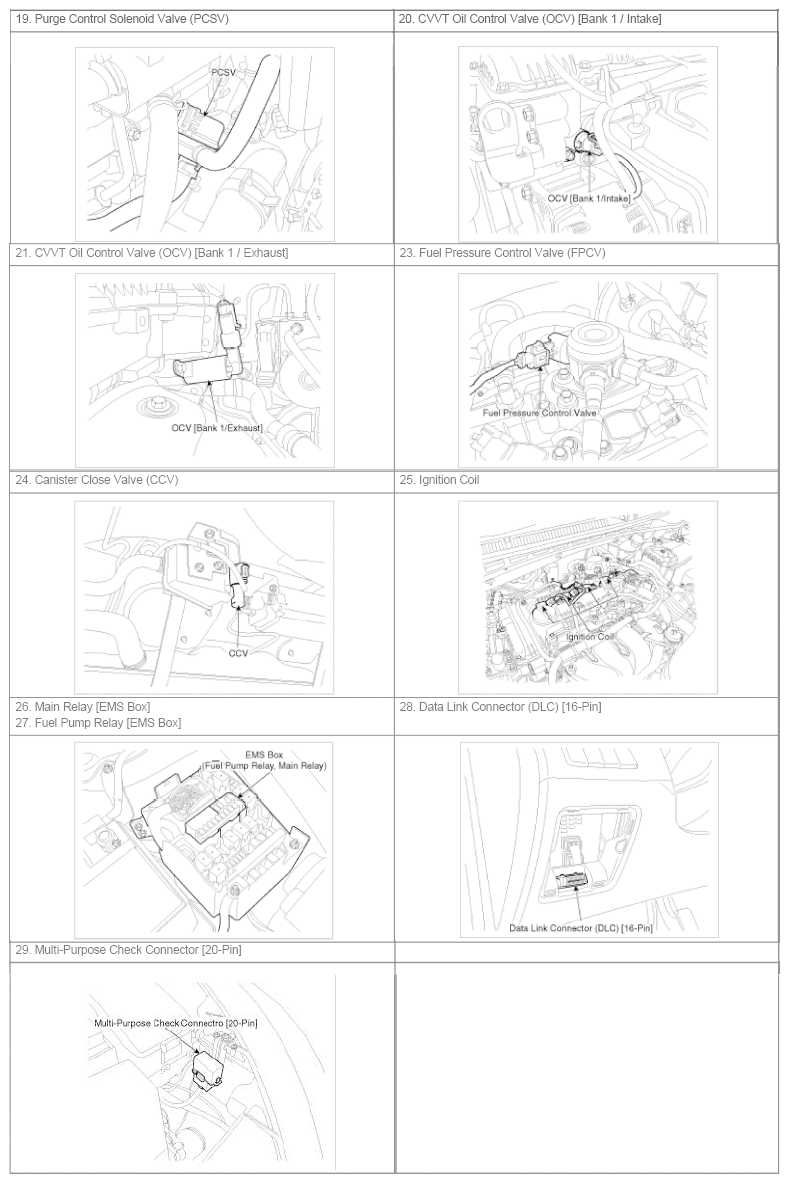 | 19. Purge Control Solenoid Valve (PCSV) | 20. CVVT Oil Control Valve (OCV) [Bank 1 / Intake] |
|---|---|
| PCSV | OCV [Bank 1/Intake] |
| 21. CVVT Oil Control Valve (OCV) [Bank 1 / Exhaust] | 23. Fuel Pressure Control Valve (FPCV) |
| OCV [Bank 1/Exhaust] | Fuel Pressure Control Valve |
| 24. Canister Close Valve (CCV) | 25. Ignition Coil |
| CCV | Ignition Coil |
| 26. Main Relay [EMS Box] 27. Fuel Pump Relay [EMS Box] | 28. Data Link Connector (DLC) [16-Pin] |
| EMS Box (Fuel Pump Relay, Main Relay) | Data Link Connector (DLC) [16-Pin] |
| 29. Multi-Purpose Check Connector [20-Pin] | |
| Multi-Purpose Check Connectro [20-Pin] | |