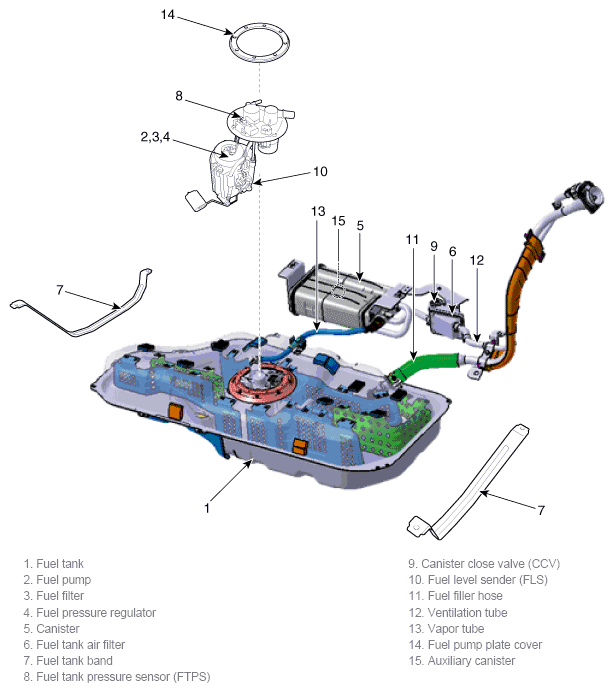 14

8

2,3,4

10

13

15

5

11

9

6

12

7

1

7

1. Fuel tank
2. Fuel pump
3. Fuel filter
4. Fuel pressure regulator
5. Canister
6. Fuel tank air filter
7. Fuel tank band
8. Fuel tank pressure sensor (FTPS)

9. Canister close valve (CCV)
10. Fuel level sender (FLS)
11. Fuel filler hose
12. Ventilation tube
13. Vapor tube
14. Fuel pump plate cover
15. Auxiliary canister