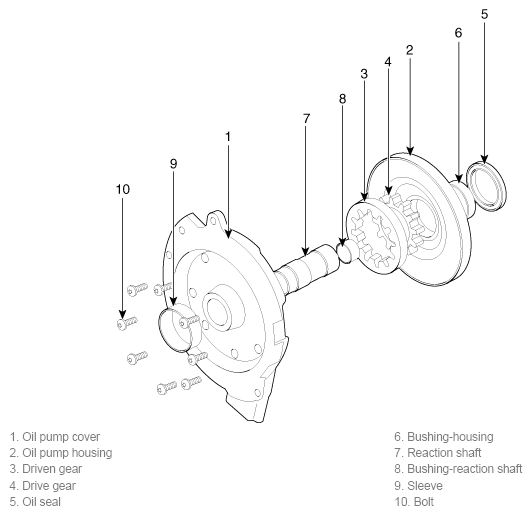 5
6
2
4
3
8
7
1
9
10

1. Oil pump cover
2. Oil pump housing
3. Driven gear
4. Drive gear
5. Oil seal

6. Bushing-housing
7. Reaction shaft
8. Bushing-reaction shaft
9. Sleeve
10. Bolt